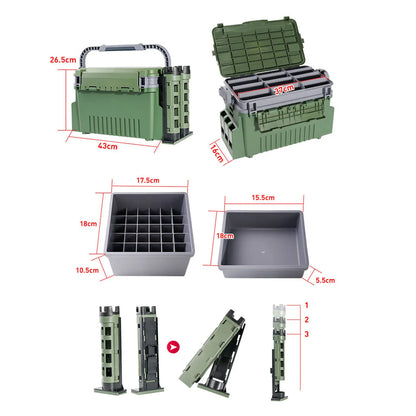 26.5cm

43cm

37cm

16cm

17.5cm

18cm

10.5cm

15.5cm

18cm

5.5cm

1

2

3